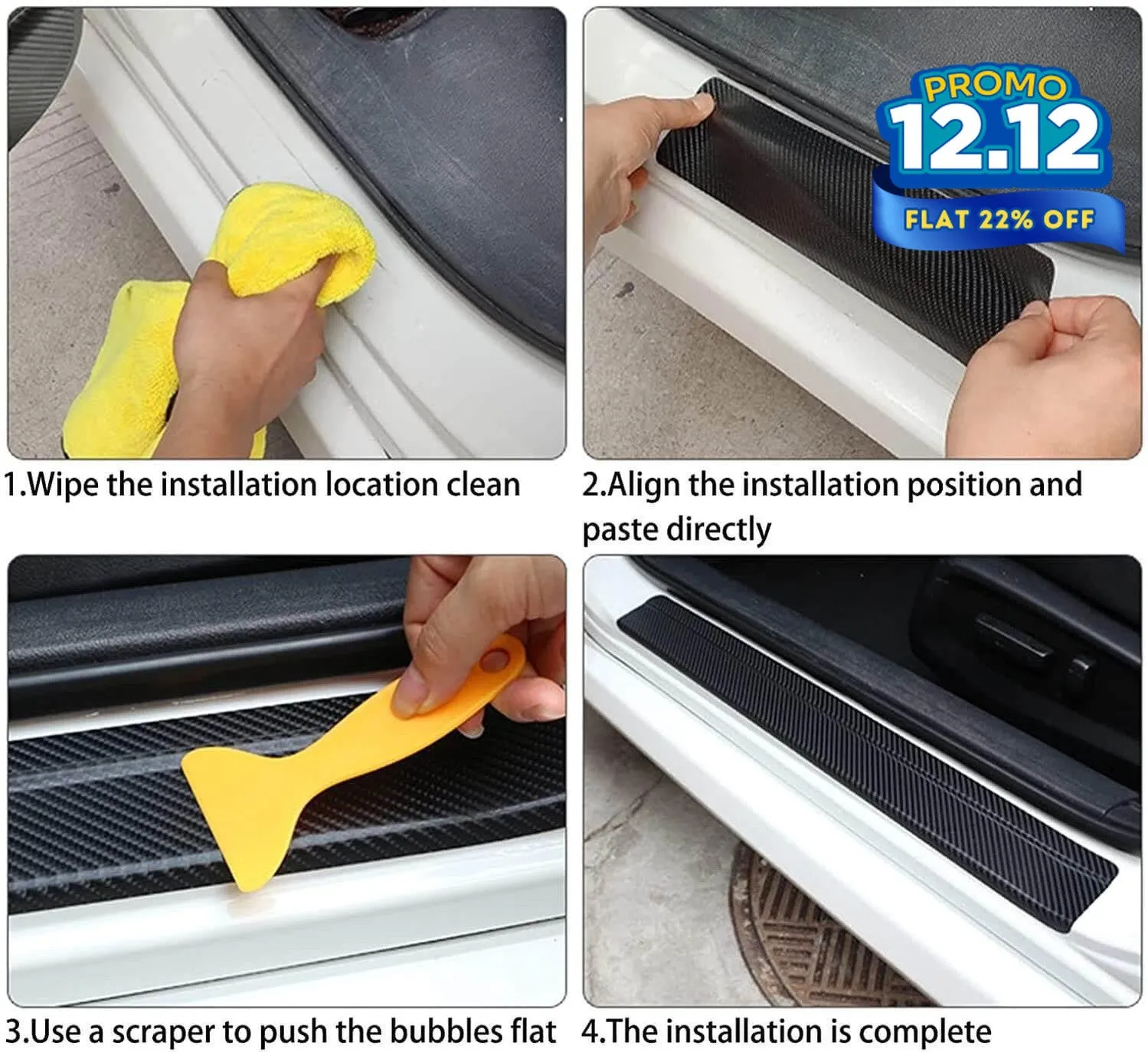 PROMO
12.12
FLAT 22% OFF

1.Wipe the installation location clean

2.Align the installation position and paste directly

3.Use a scraper to push the bubbles flat

4.The installation is complete